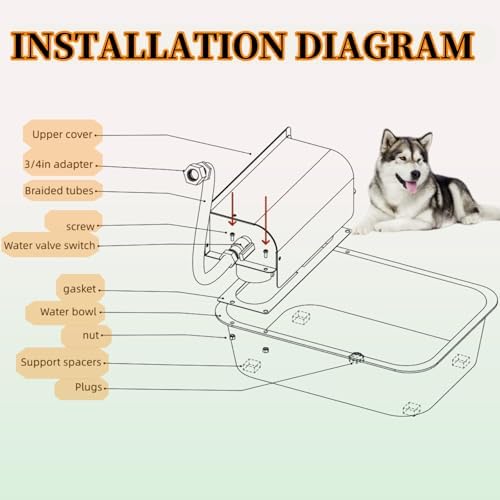 INSTALLATION DIAGRAM

Upper cover

3/4in adapter

Braided tubes

screw

Water valve switch

gasket

Water bowl

nut

Support spacers

Plugs